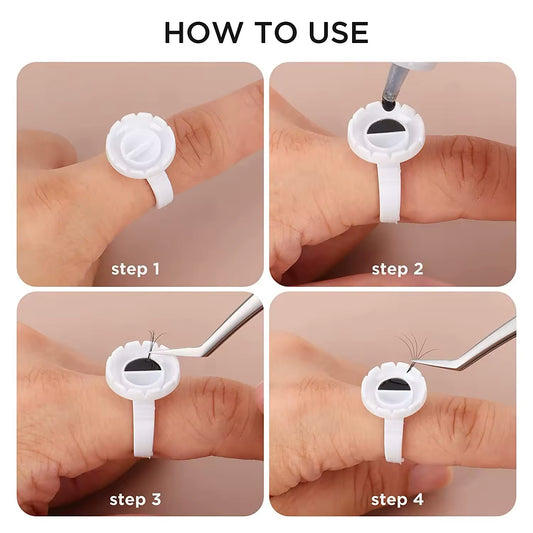 HOW TO USE

step 1

step 2

step 3

step 4